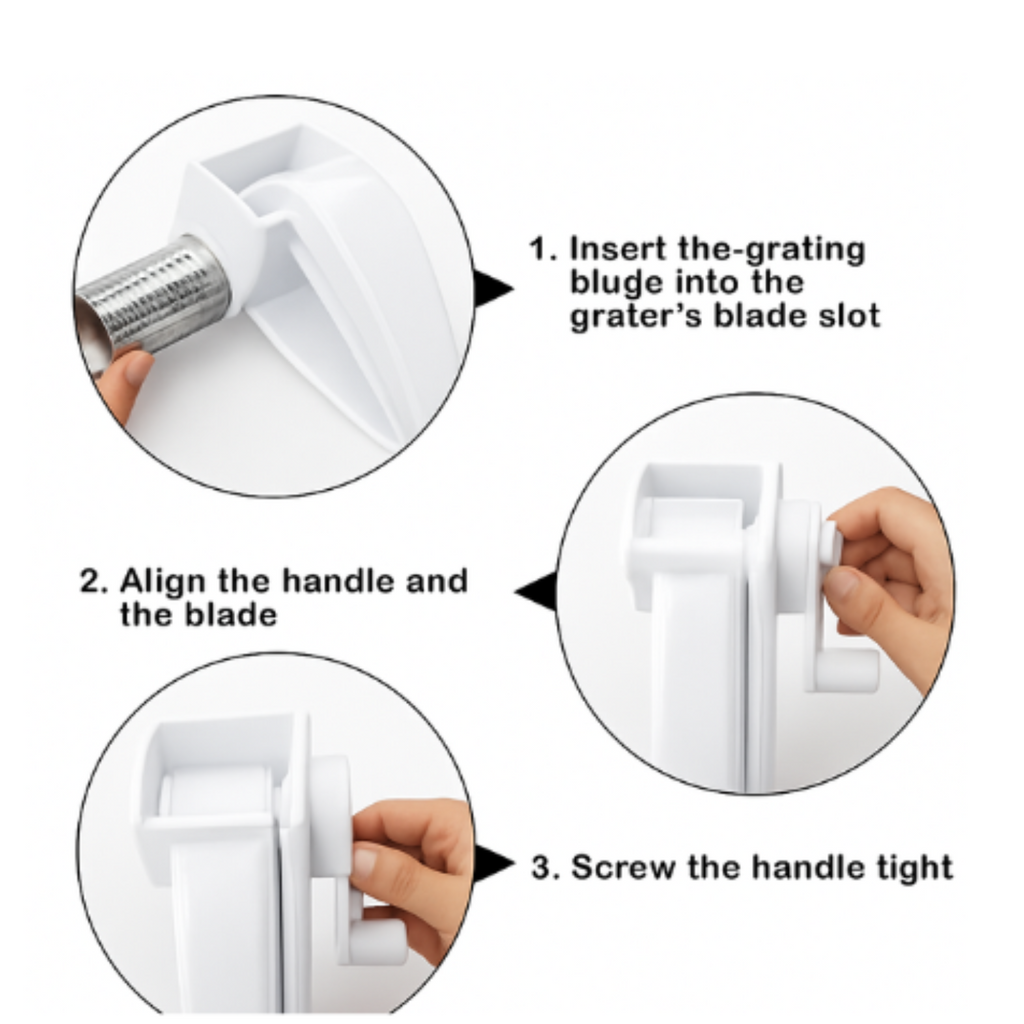 1. Insert the-grating bluge into the grater's blade slot

2. Align the handle and the blade

3. Screw the handle tight